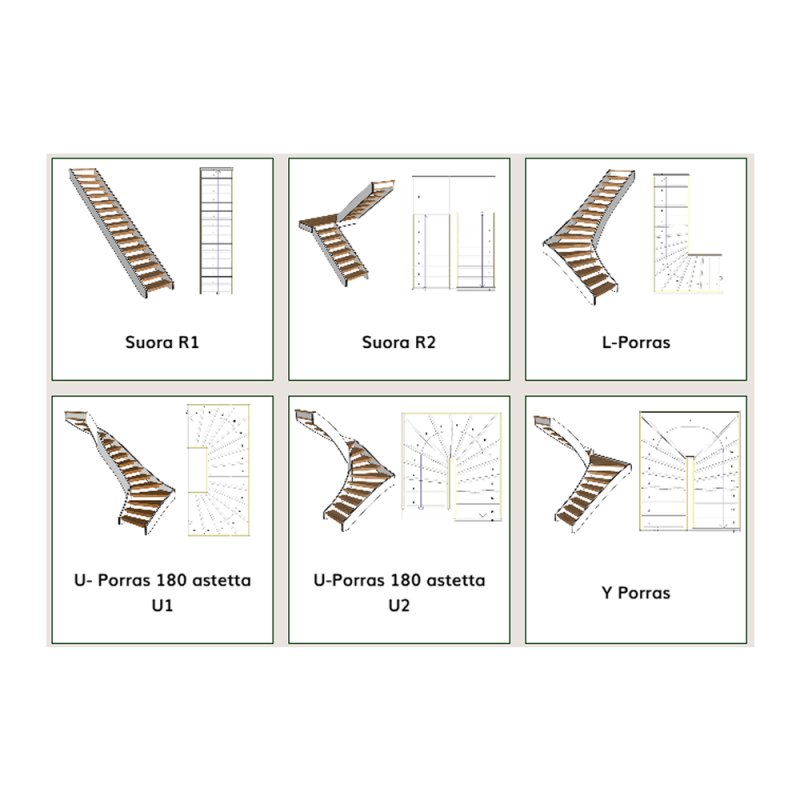 Suora R1

Suora R2

L-Porras

U- Porras 180 astetta U1

U-Porras 180 astetta U2

Y Porras